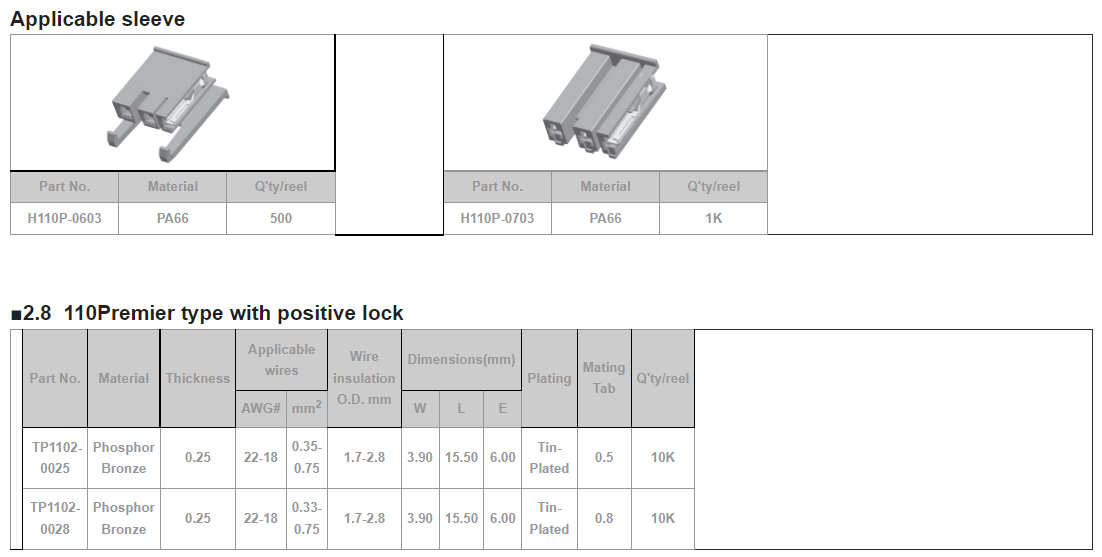 Applicable sleeve

| Part No. | Material | Q'ty/reel |
|---|---|---|
| H110P-0603 | PA66 | 500 |

| Part No. | Material | Q'ty/reel |
|---|---|---|
| H110P-0703 | PA66 | 1K |

■2.8 110Premier type with positive lock

| Part No. | Material | Thickness | Applicable wires AWG# | Applicable wires $mm^2$ | Wire insulation O.D. mm | Dimensions(mm) W | Dimensions(mm) L | Dimensions(mm) E | Plating | Mating Tab | Q'ty/reel |
|---|---|---|---|---|---|---|---|---|---|---|---|
| TP1102-0025 | Phosphor Bronze | 0.25 | 22-18 | 0.35-0.75 | 1.7-2.8 | 3.90 | 15.50 | 6.00 | Tin-Plated | 0.5 | 10K |
| TP1102-0028 | Phosphor Bronze | 0.25 | 22-18 | 0.33-0.75 | 1.7-2.8 | 3.90 | 15.50 | 6.00 | Tin-Plated | 0.8 | 10K |